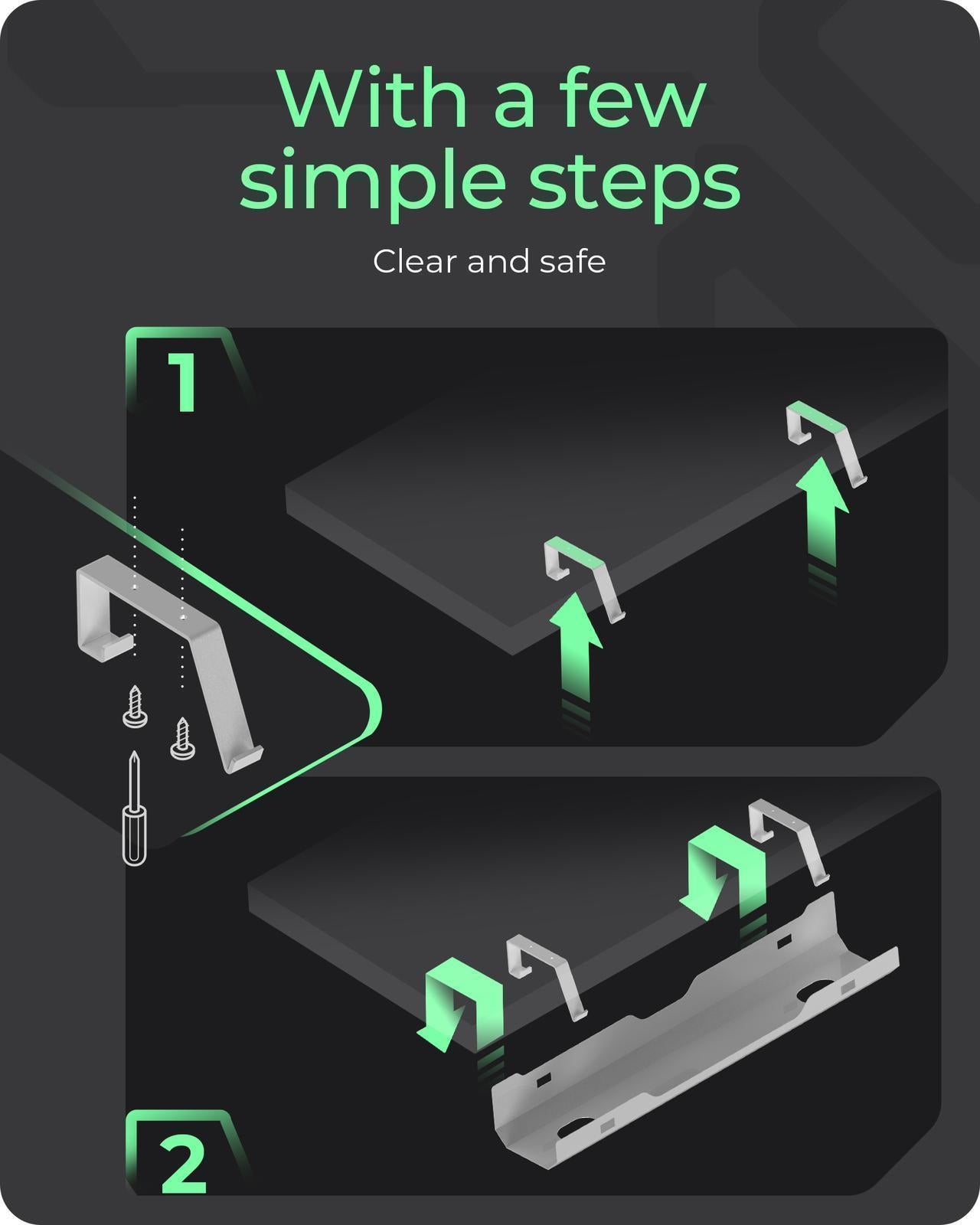 With a few simple steps

Clear and safe

1

2